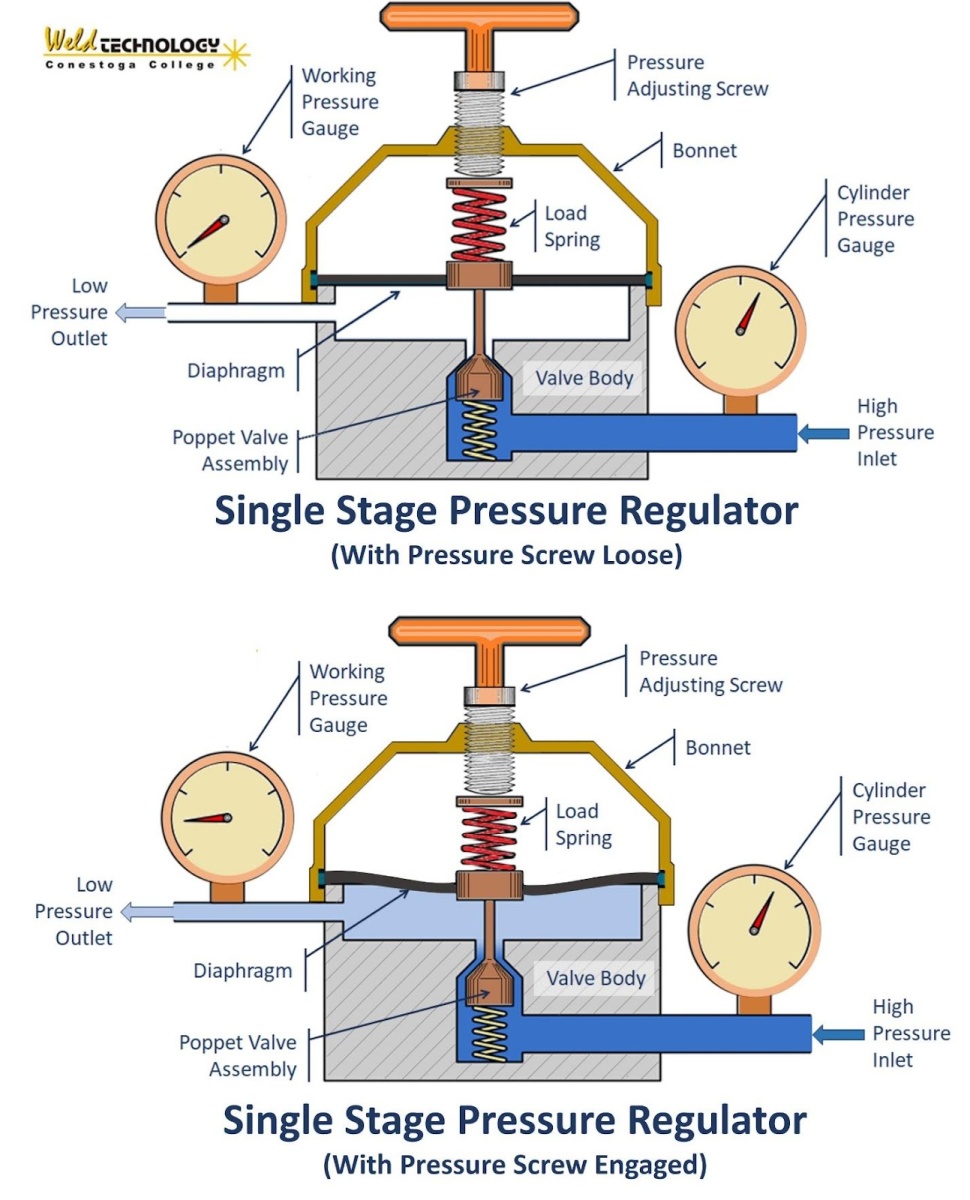 Weld TECHNOLOGY
Conestoga College

Working Pressure Gauge

Pressure Adjusting Screw

Bonnet

Load Spring

Cylinder Pressure Gauge

Low Pressure Outlet

Diaphragm

Valve Body

Poppet Valve Assembly

High Pressure Inlet

Single Stage Pressure Regulator
(With Pressure Screw Loose)

Working Pressure Gauge

Pressure Adjusting Screw

Bonnet

Load Spring

Cylinder Pressure Gauge

Low Pressure Outlet

Diaphragm

Valve Body

Poppet Valve Assembly

High Pressure Inlet

Single Stage Pressure Regulator
(With Pressure Screw Engaged)